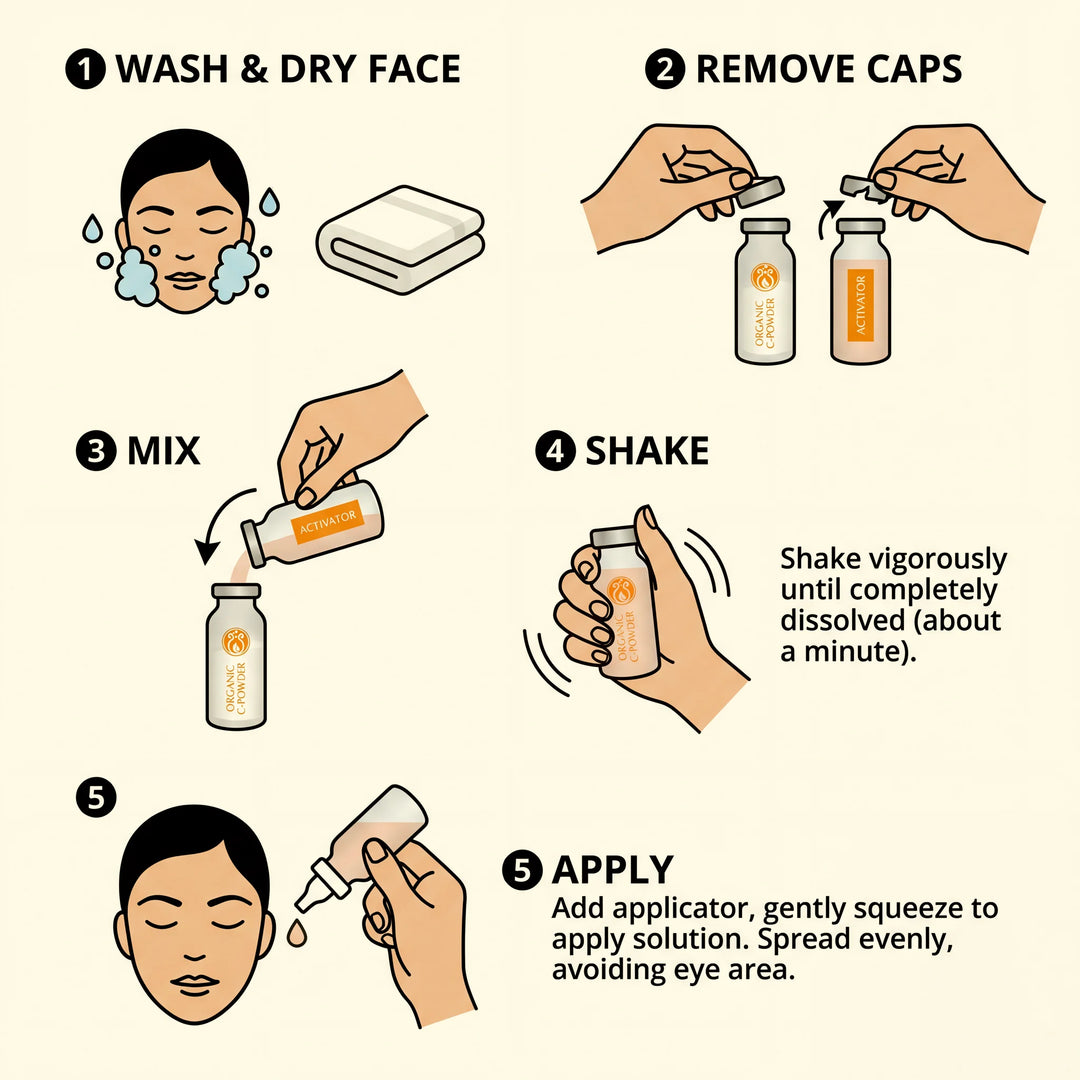 1 WASH & DRY FACE

2 REMOVE CAPS

ORGANIC C-POWDER

ACTIVATOR

3 MIX

ACTIVATOR

ORGANIC C-POWDER

4 SHAKE

ORGANIC C-POWDER

Shake vigorously until completely dissolved (about a minute).

5

5 APPLY
Add applicator, gently squeeze to apply solution. Spread evenly, avoiding eye area.