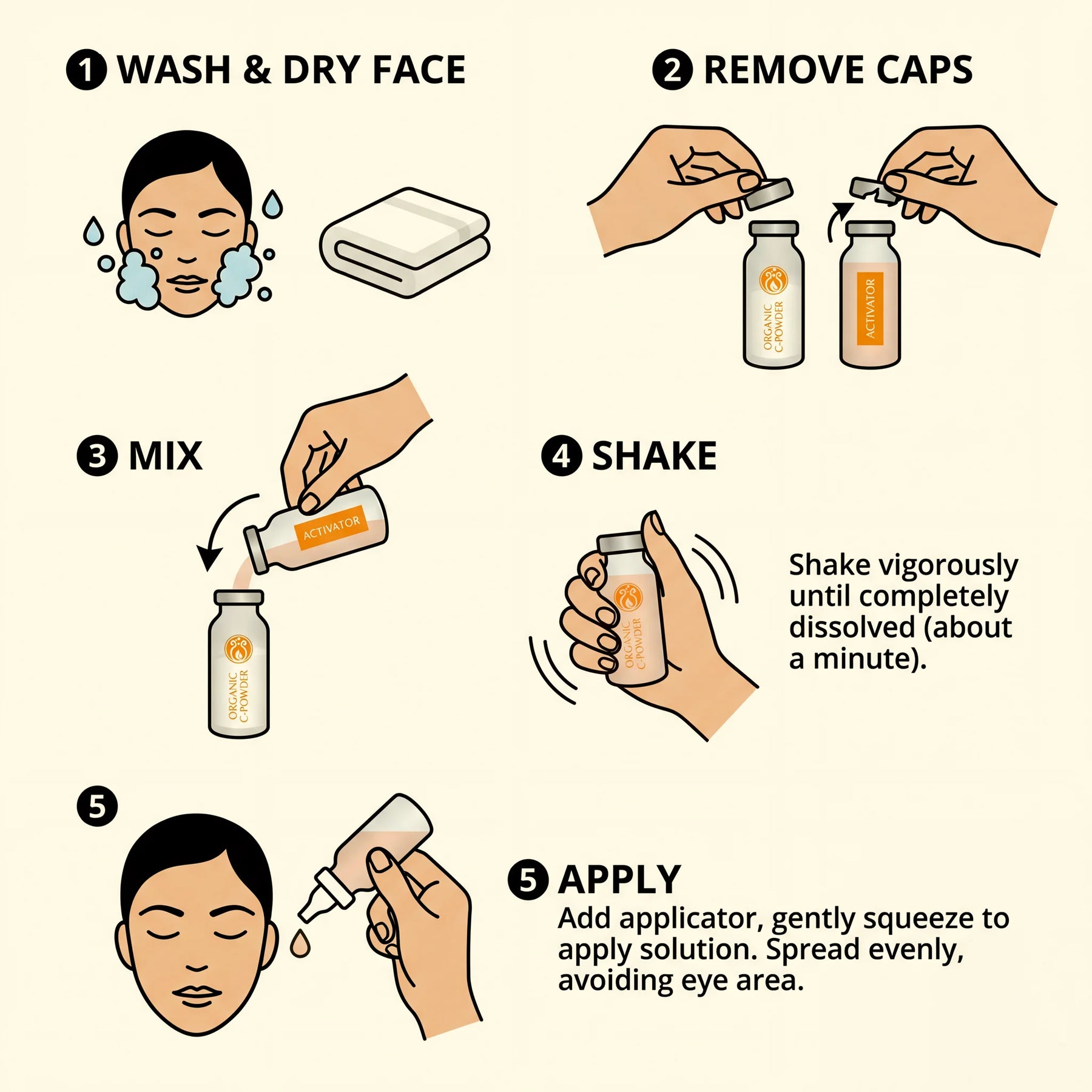 1 WASH & DRY FACE

2 REMOVE CAPS

ORGANIC C-POWDER

ACTIVATOR

3 MIX

ACTIVATOR

ORGANIC C-POWDER

4 SHAKE

ORGANIC C-POWDER

Shake vigorously until completely dissolved (about a minute).

5

5 APPLY
Add applicator, gently squeeze to apply solution. Spread evenly, avoiding eye area.